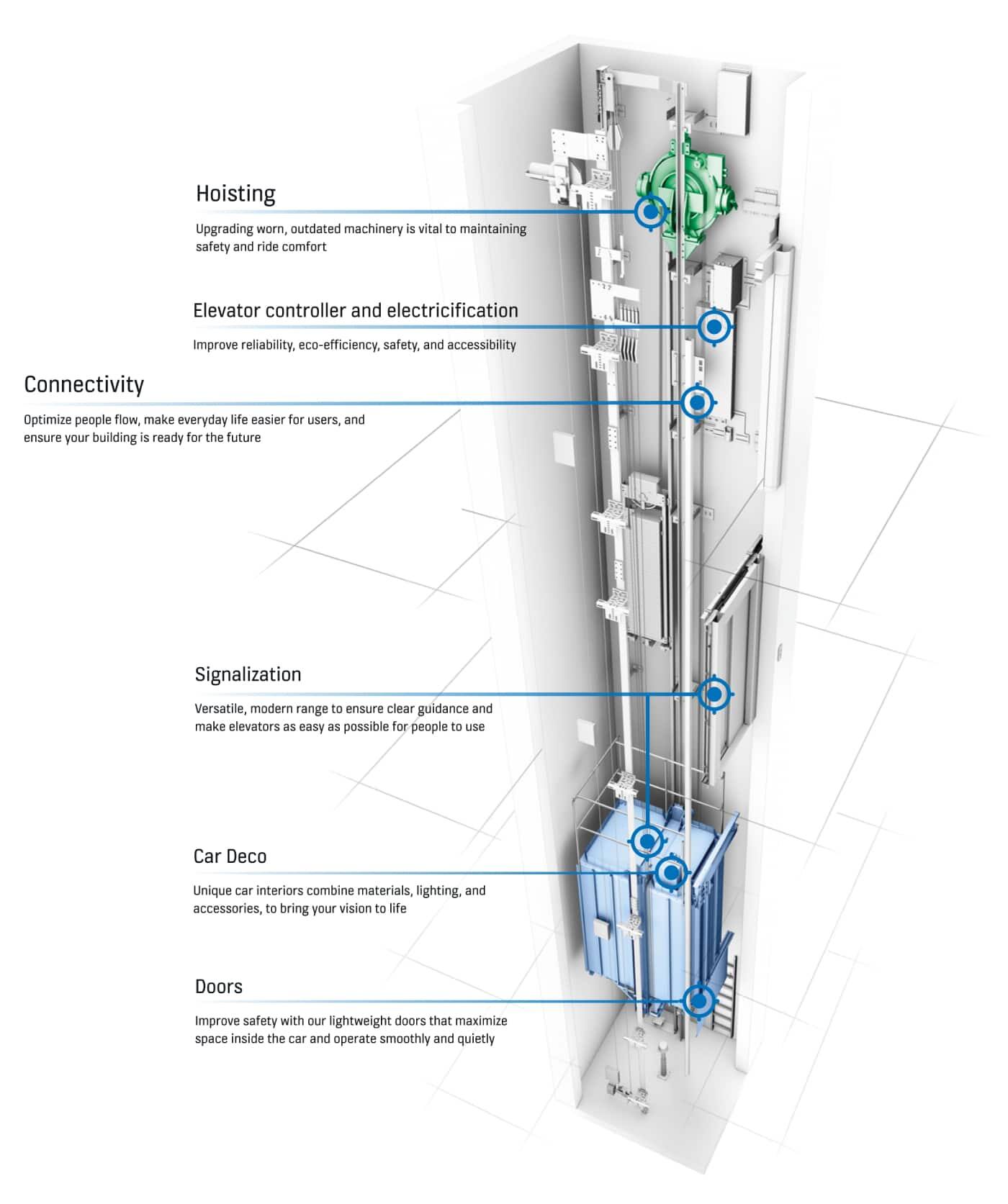 Hoisting

Upgrading worn, outdated machinery is vital to maintaining safety and ride comfort

Elevator controller and electricification

Improve reliability, eco-efficiency, safety, and accessibility

Connectivity

Optimize people flow, make everyday life easier for users, and ensure your building is ready for the future

Signalization

Versatile, modern range to ensure clear guidance and make elevators as easy as possible for people to use

Car Deco

Unique car interiors combine materials, lighting, and accessories, to bring your vision to life

Doors

Improve safety with our lightweight doors that maximize space inside the car and operate smoothly and quietly